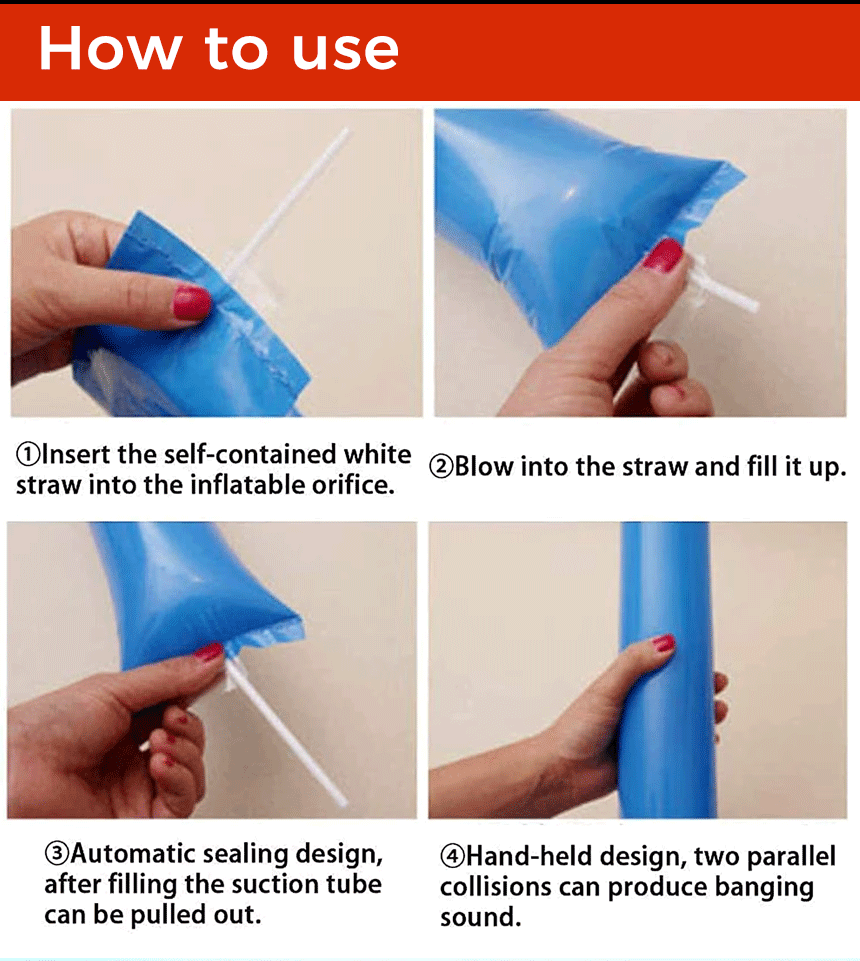 How to use

①Insert the self-contained white straw into the inflatable orifice.

②Blow into the straw and fill it up.

③Automatic sealing design, after filling the suction tube can be pulled out.

④Hand-held design, two parallel collisions can produce banging sound.